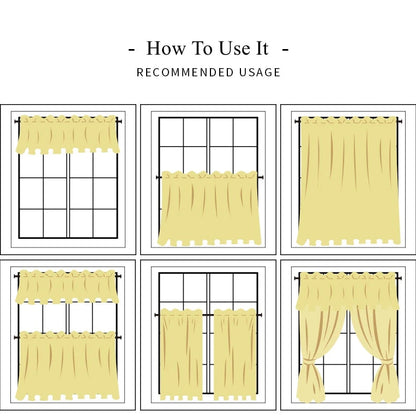 - How To Use It -
RECOMMENDED USAGE