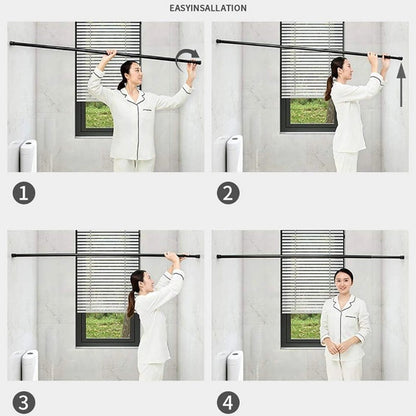 EASYINSALLATION

1

2

3

4