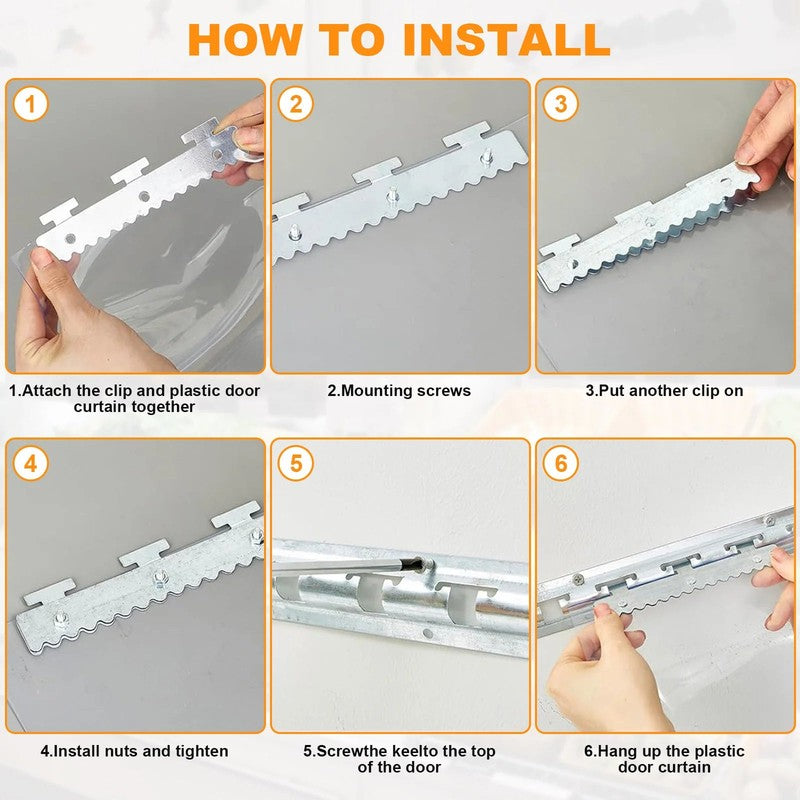 HOW TO INSTALL

1

2

3

1.Attach the clip and plastic door curtain together

2.Mounting screws

3.Put another clip on

4

5

6

4.Install nuts and tighten

5.Screwthe keelto the top of the door

6.Hang up the plastic door curtain