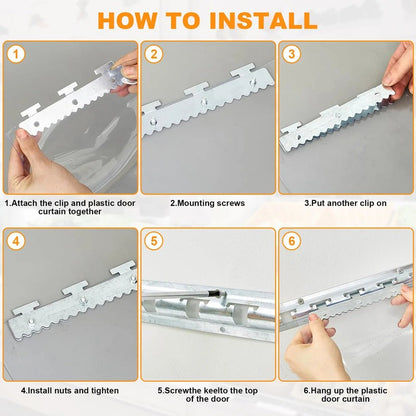 HOW TO INSTALL

1

1.Attach the clip and plastic door curtain together

2

2.Mounting screws

3

3.Put another clip on

4

4.Install nuts and tighten

5

5.Screwthe keelto the top of the door

6

6.Hang up the plastic door curtain